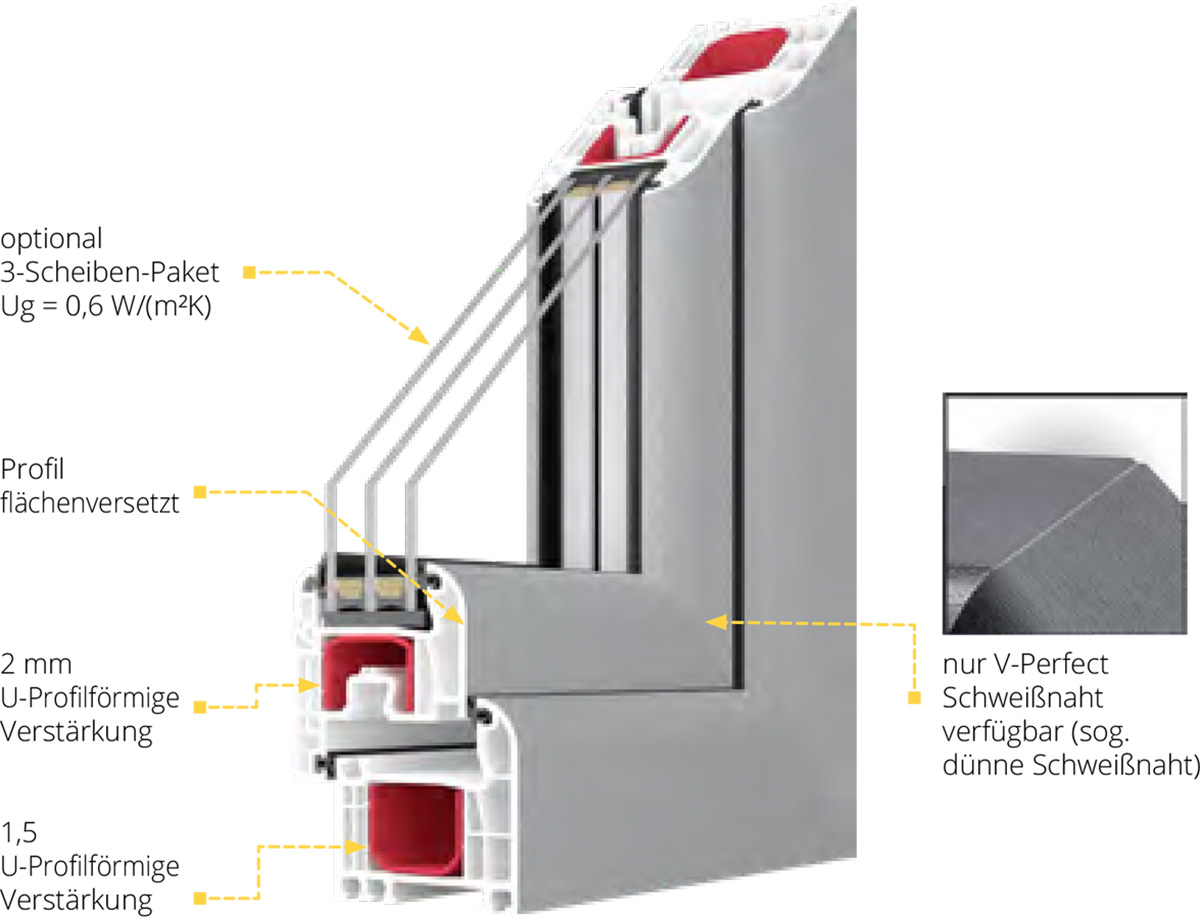 optional
3-Scheiben-Paket
Ug = 0,6 W/(m²K)

Profil
flächenversetzt

2 mm
U-Profilförmige
Verstärkung

1,5
U-Profilförmige
Verstärkung

nur V-Perfect
Schweißnaht
verfügbar (sog.
dünne Schweißnaht)